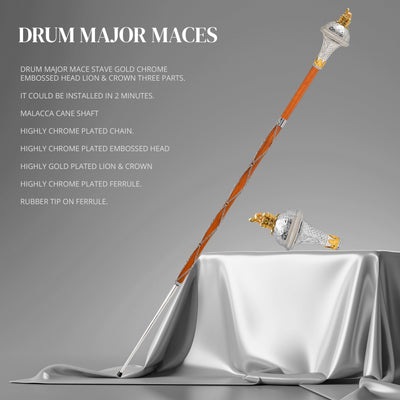 DRUM MAJOR MACES

DRUM MAJOR MACE STAVE GOLD CHROME EMBOSSED HEAD LION & CROWN THREE PARTS.

IT COULD BE INSTALLED IN 2 MINUTES.

MALACCA CANE SHAFT

HIGHLY CHROME PLATED CHAIN.

HIGHLY CHROME PLATED EMBOSSED HEAD

HIGHLY GOLD PLATED LION & CROWN

HIGHLY CHROME PLATED FERRULE.

RUBBER TIP ON FERRULE.