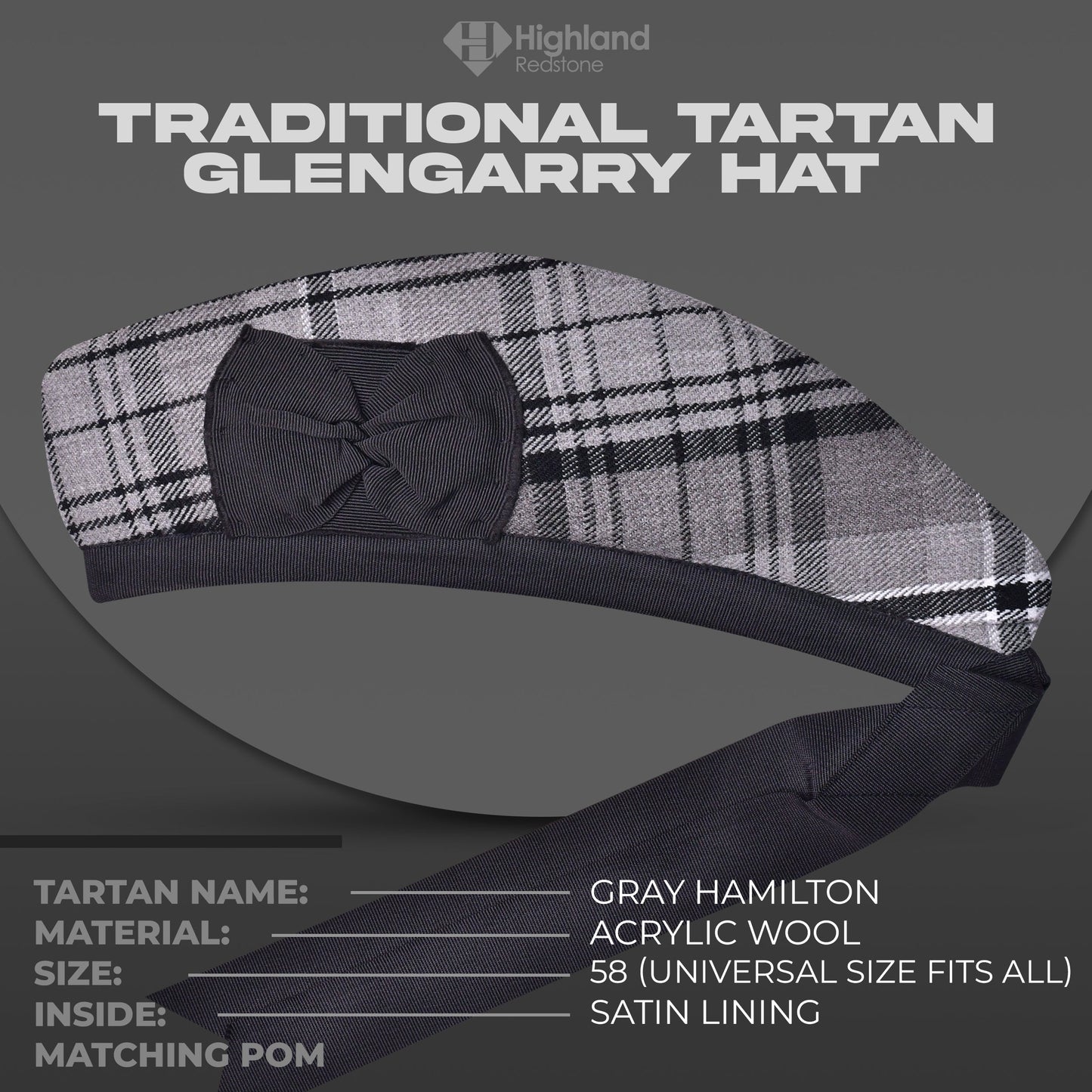 Highland Redstone

TRADITIONAL TARTAN GLENGARRY HAT

TARTAN NAME: GRAY HAMILTON
MATERIAL: ACRYLIC WOOL
SIZE: 58 (UNIVERSAL SIZE FITS ALL)
INSIDE: SATIN LINING
MATCHING POM