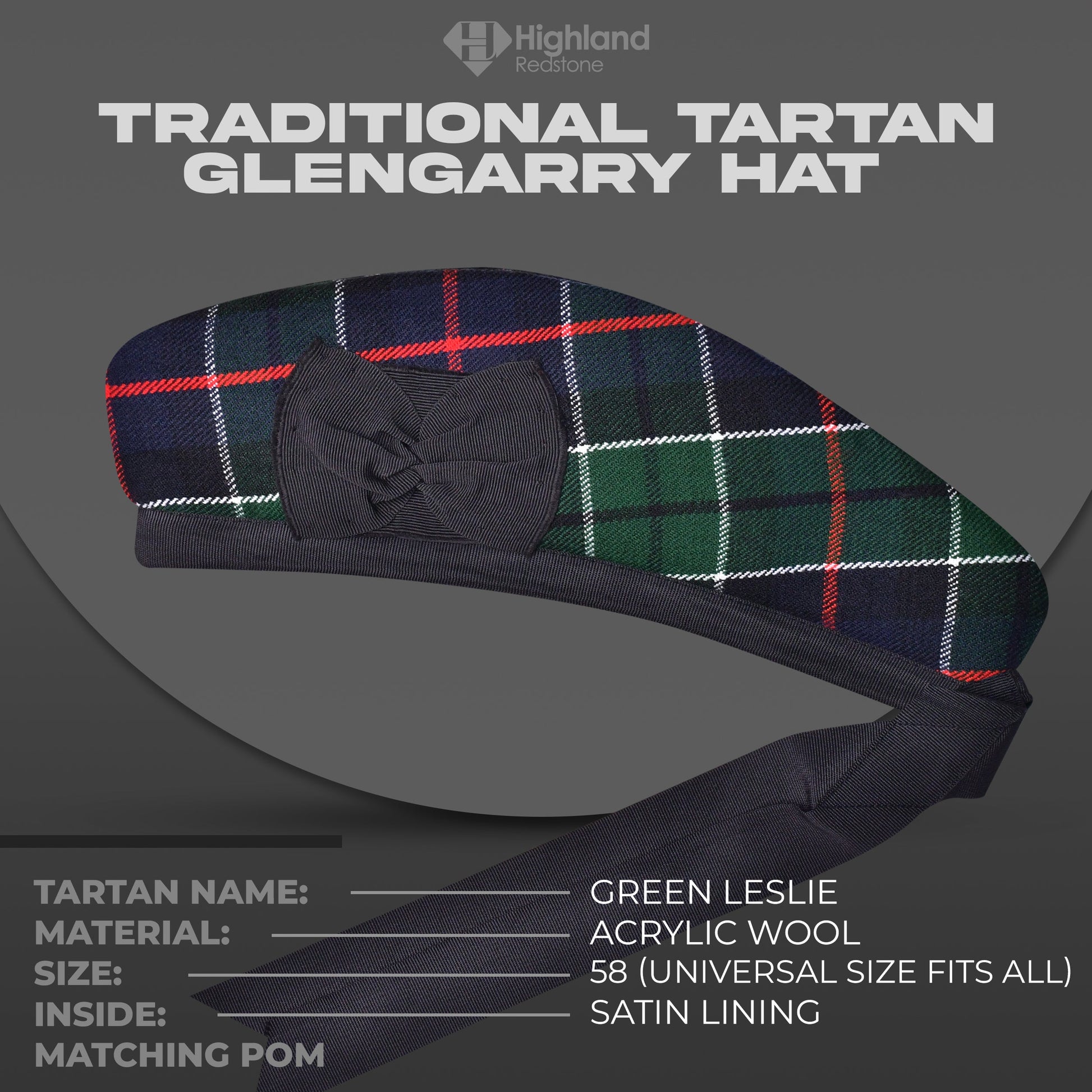 Highland
Redstone

TRADITIONAL TARTAN GLENGARRY HAT

TARTAN NAME: GREEN LESLIE
MATERIAL: ACRYLIC WOOL
SIZE: 58 (UNIVERSAL SIZE FITS ALL)
INSIDE: SATIN LINING
MATCHING POM