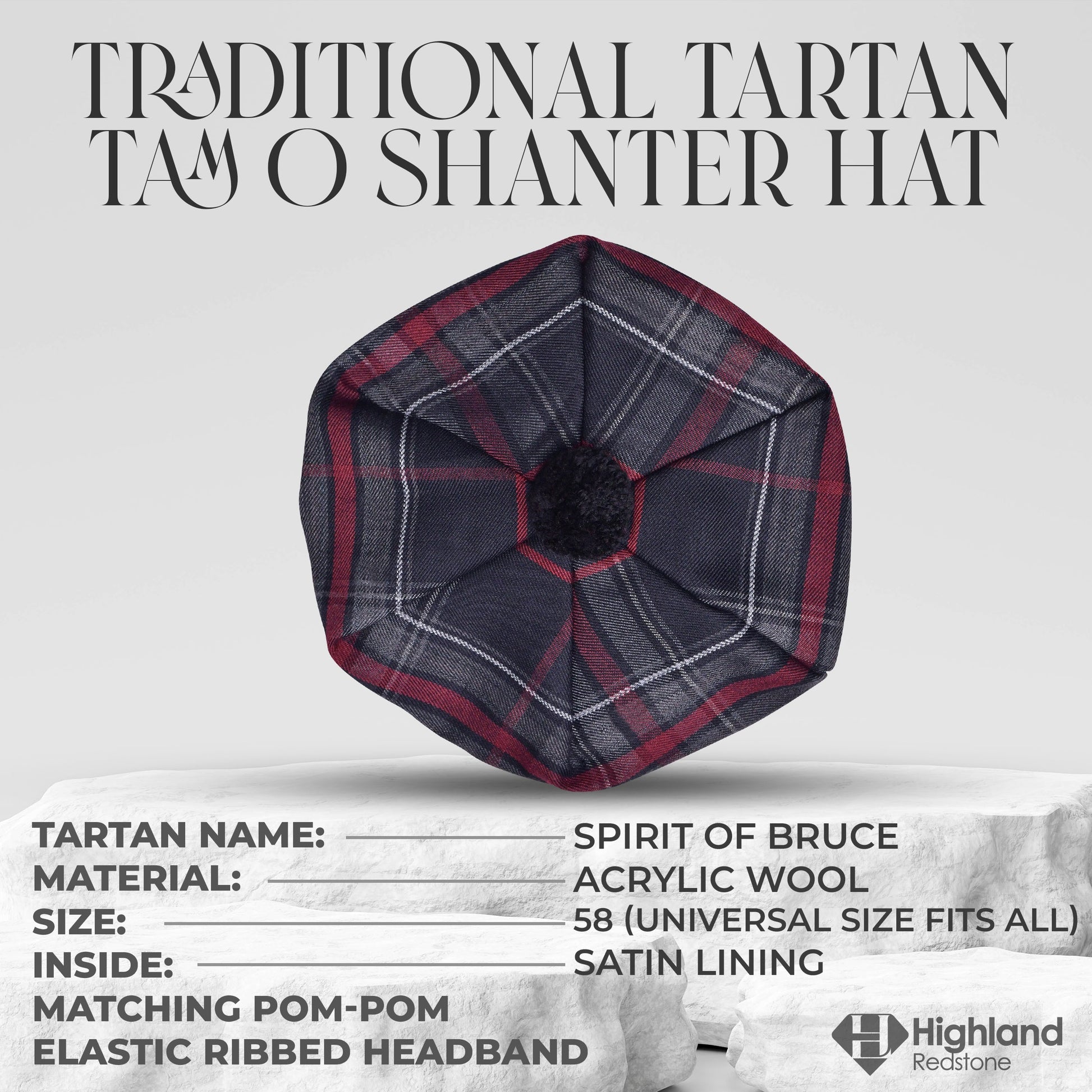 TRADITIONAL TARTAN TAM O SHANTER HAT

TARTAN NAME: SPIRIT OF BRUCE
MATERIAL: ACRYLIC WOOL
SIZE: 58 (UNIVERSAL SIZE FITS ALL)
INSIDE: SATIN LINING
MATCHING POM-POM
ELASTIC RIBBED HEADBAND

Highland Redstone