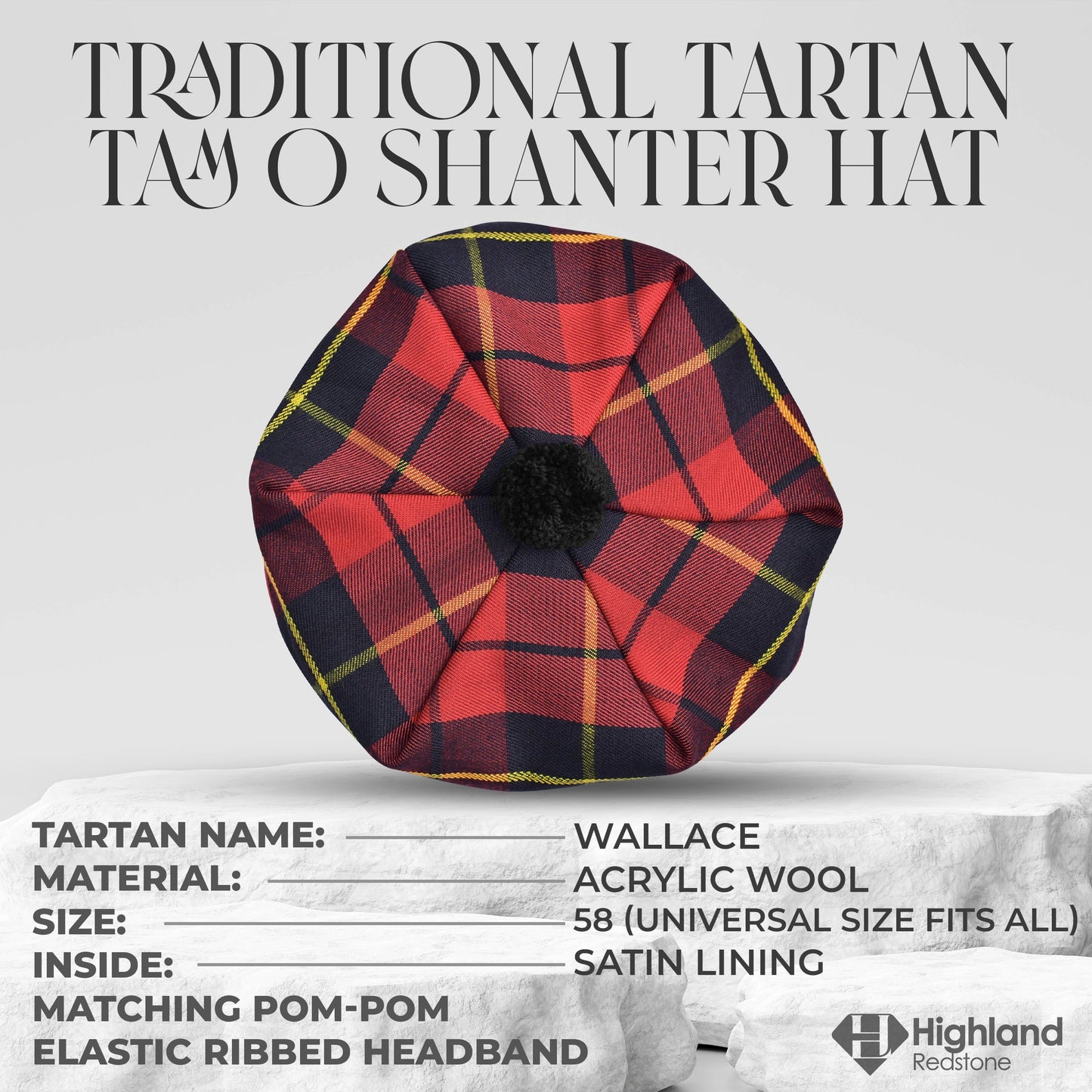 TRADITIONAL TARTAN TAM O SHANTER HAT

TARTAN NAME: WALLACE
MATERIAL: ACRYLIC WOOL
SIZE: 58 (UNIVERSAL SIZE FITS ALL)
INSIDE: SATIN LINING
MATCHING POM-POM
ELASTIC RIBBED HEADBAND

Highland Redstone