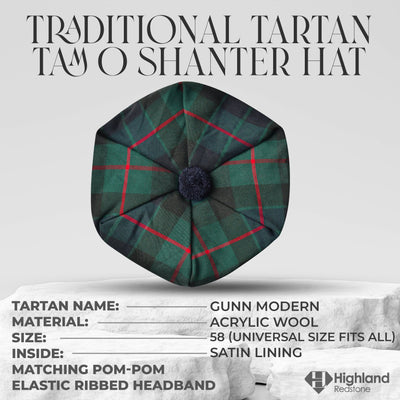 TRADITIONAL TARTAN TAM O SHANTER HAT

TARTAN NAME: GUNN MODERN
MATERIAL: ACRYLIC WOOL
SIZE: 58 (UNIVERSAL SIZE FITS ALL)
INSIDE: SATIN LINING
MATCHING POM-POM
ELASTIC RIBBED HEADBAND

Highland Redstone