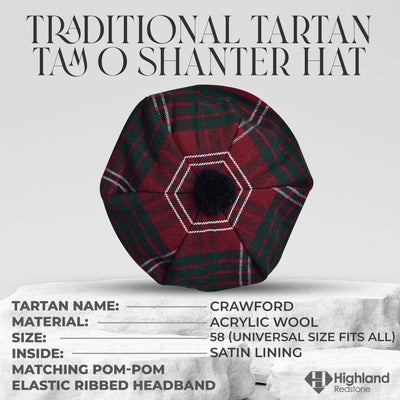 TRADITIONAL TARTAN TAM O SHANTER HAT

TARTAN NAME: CRAWFORD
MATERIAL: ACRYLIC WOOL
SIZE: 58 (UNIVERSAL SIZE FITS ALL)
INSIDE: SATIN LINING
MATCHING POM-POM
ELASTIC RIBBED HEADBAND

Highland Redstone